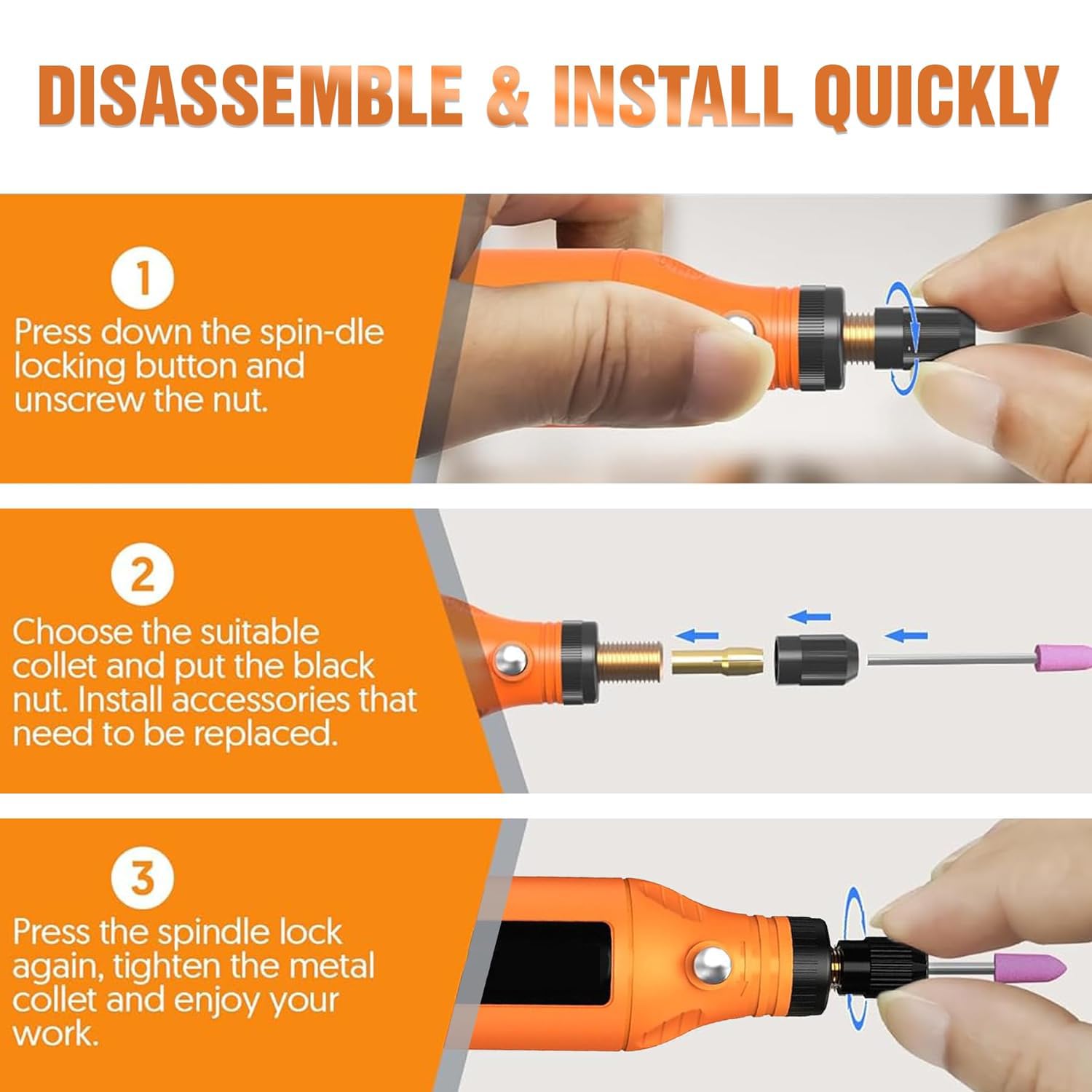 DISASSEMBLE & INSTALL QUICKLY

1

Press down the spin-dle locking button and unscrew the nut.

2

Choose the suitable collet and put the black nut. Install accessories that need to be replaced.

3

Press the spindle lock again, tighten the metal collet and enjoy your work.